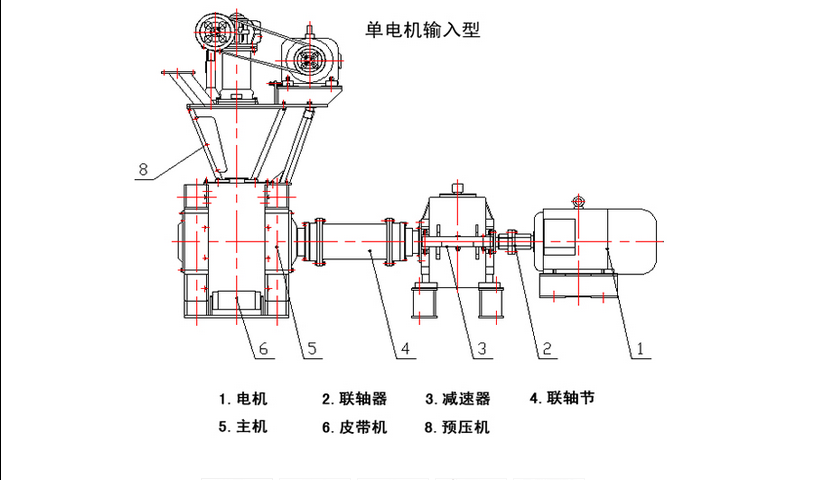 单电机输入型

8

6 5 4 3 2 1

1. 电机 2. 联轴器 3. 减速器 4. 联轴节
5. 主机 6. 皮带机 8. 预压机